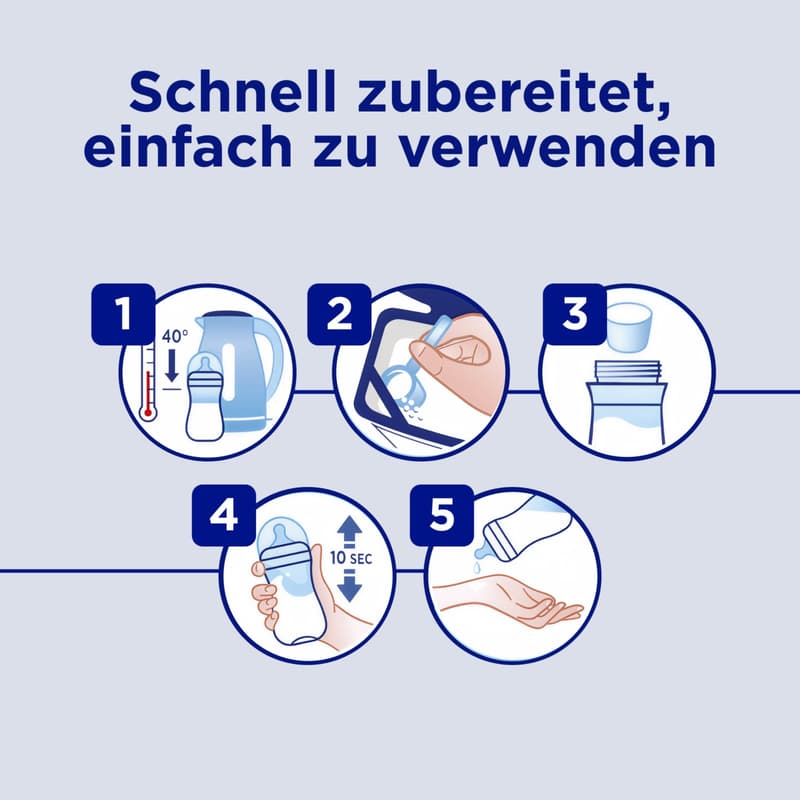 Schnell zubereitet, einfach zu verwenden

1
40°

2

3

4
10 SEC

5