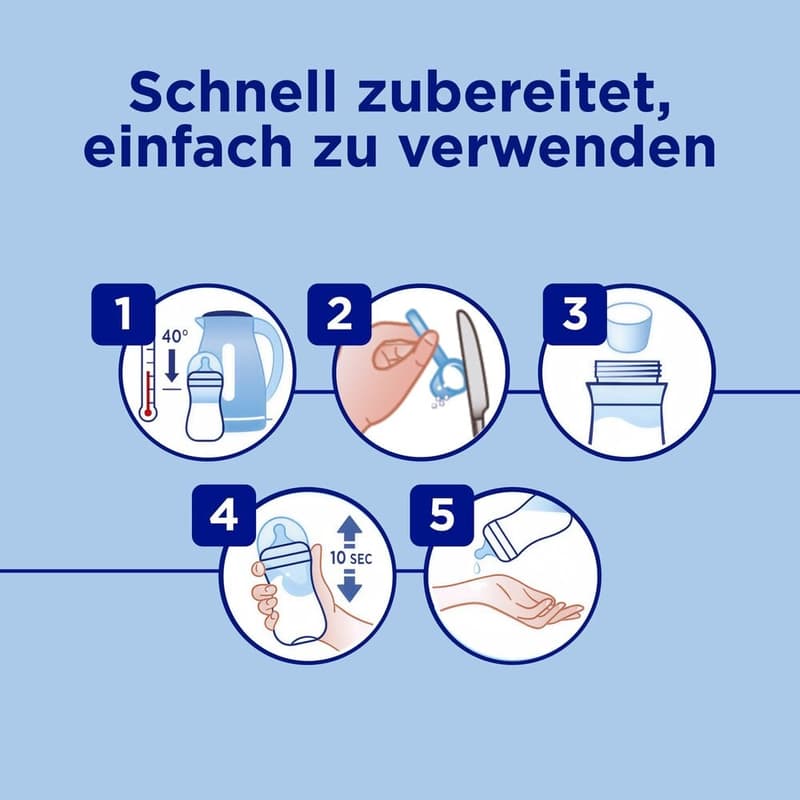 Schnell zubereitet, einfach zu verwenden

1

40°

2

3

4

10 SEC

5