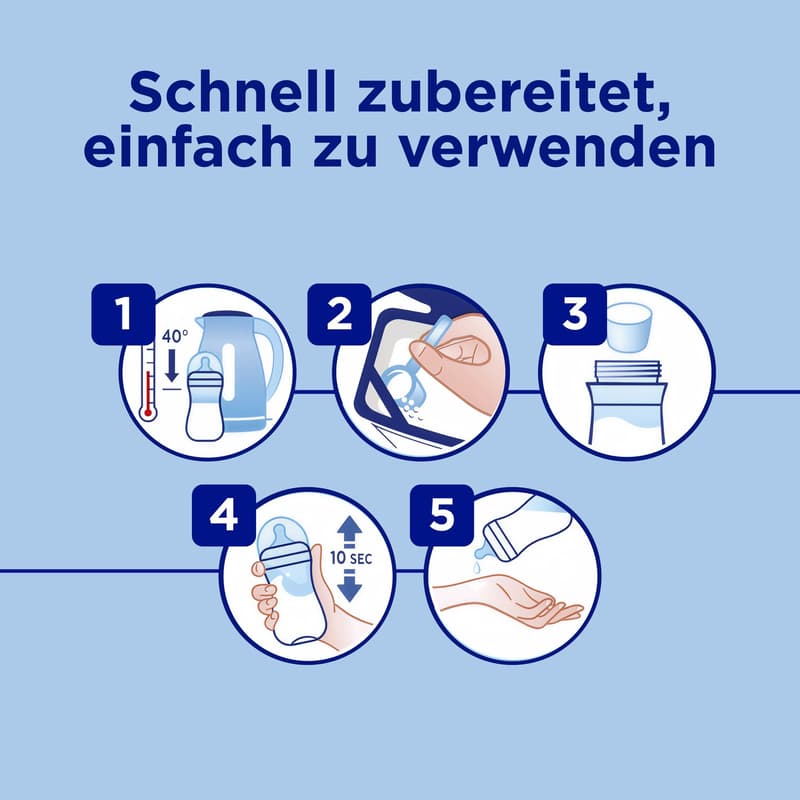 Schnell zubereitet, einfach zu verwenden

1

40°

2

3

4

10 SEC

5