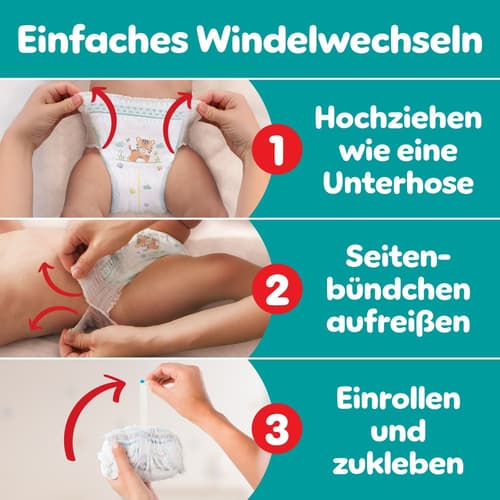 Einfaches Windelwechseln

1 Hochziehen wie eine Unterhose

2 Seitenbündchen aufreißen

3 Einrollen und zukleben