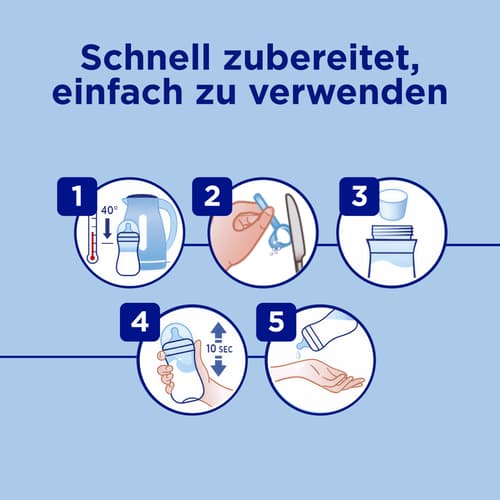 Schnell zubereitet, einfach zu verwenden

1
40°

2

3

4
10 SEC

5