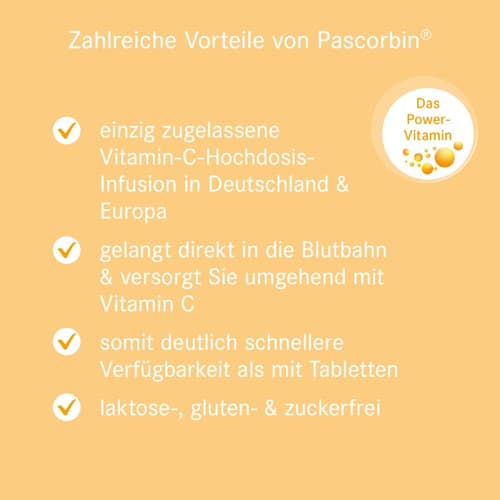 Zahlreiche Vorteile von Pascorbin®

Das Power-Vitamin

✓ einzig zugelassene Vitamin-C-Hochdosis-Infusion in Deutschland & Europa

✓ gelangt direkt in die Blutbahn & versorgt Sie umgehend mit Vitamin C

✓ somit deutlich schnellere Verfügbarkeit als mit Tabletten

✓ laktose-, gluten- & zuckerfrei