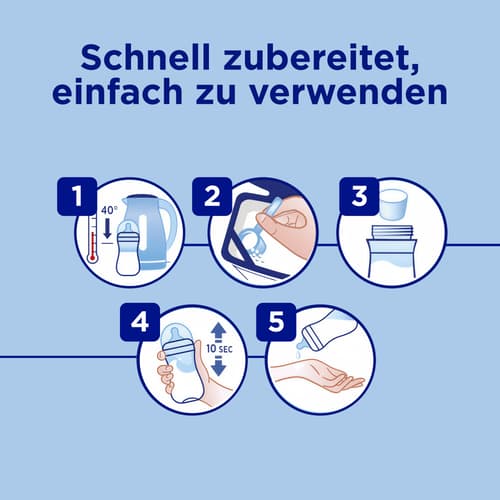 Schnell zubereitet, einfach zu verwenden

1
40°

2

3

4
10 SEC

5