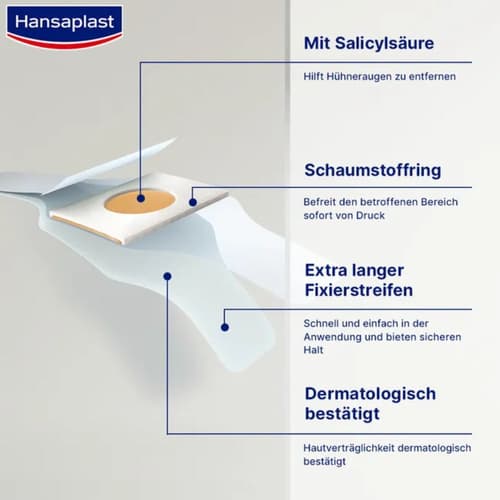 Hansaplast

Mit Salicylsäure

Hilft Hühneraugen zu entfernen

Schaumstoffring

Befreit den betroffenen Bereich sofort von Druck

Extra langer Fixierstreifen

Schnell und einfach in der Anwendung und bieten sicheren Halt

Dermatologisch bestätigt

Hautverträglichkeit dermatologisch bestätigt