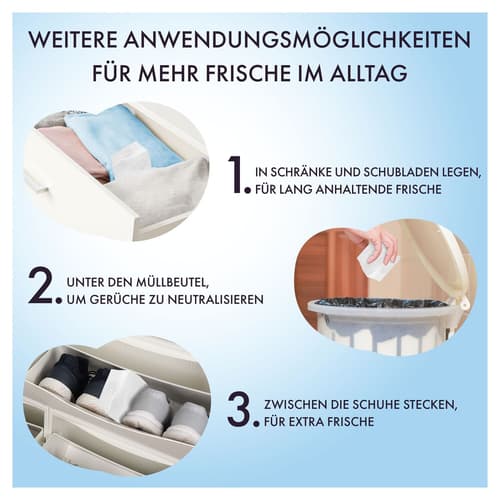 WEITERE ANWENDUNGSMÖGLICHKEITEN FÜR MEHR FRISCHE IM ALLTAG

1. IN SCHRÄNKE UND SCHUBLADEN LEGEN, FÜR LANG ANHALTENDE FRISCHE

2. UNTER DEN MÜLLBEUTEL, UM GERÜCHE ZU NEUTRALISIEREN

3. ZWISCHEN DIE SCHUHE STECKEN, FÜR EXTRA FRISCHE