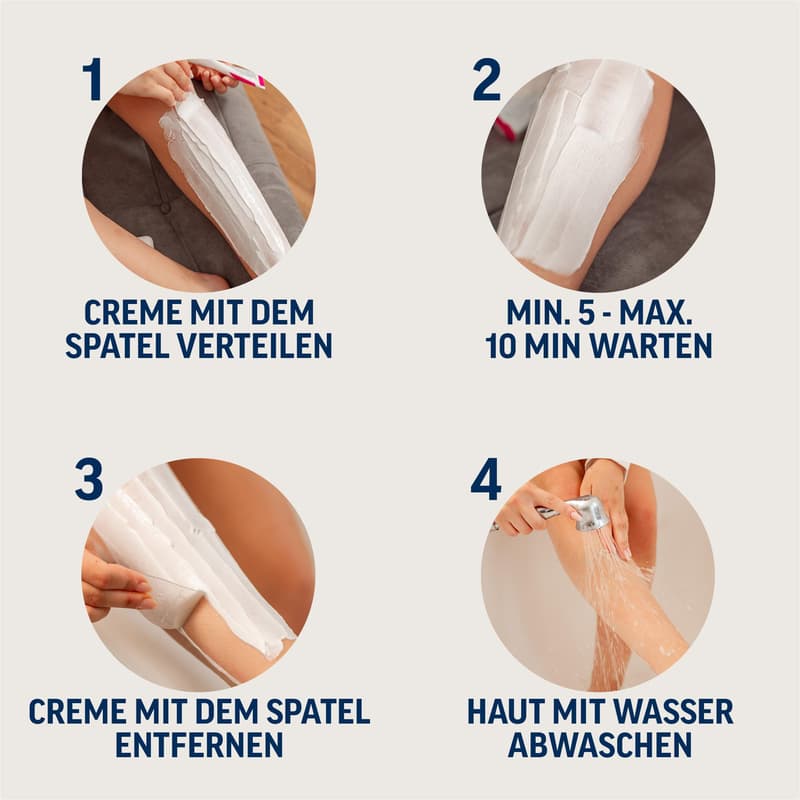 1

CREME MIT DEM SPATEL VERTEILEN

2

MIN. 5 - MAX. 10 MIN WARTEN

3

CREME MIT DEM SPATEL ENTFERNEN

4

HAUT MIT WASSER ABWASCHEN