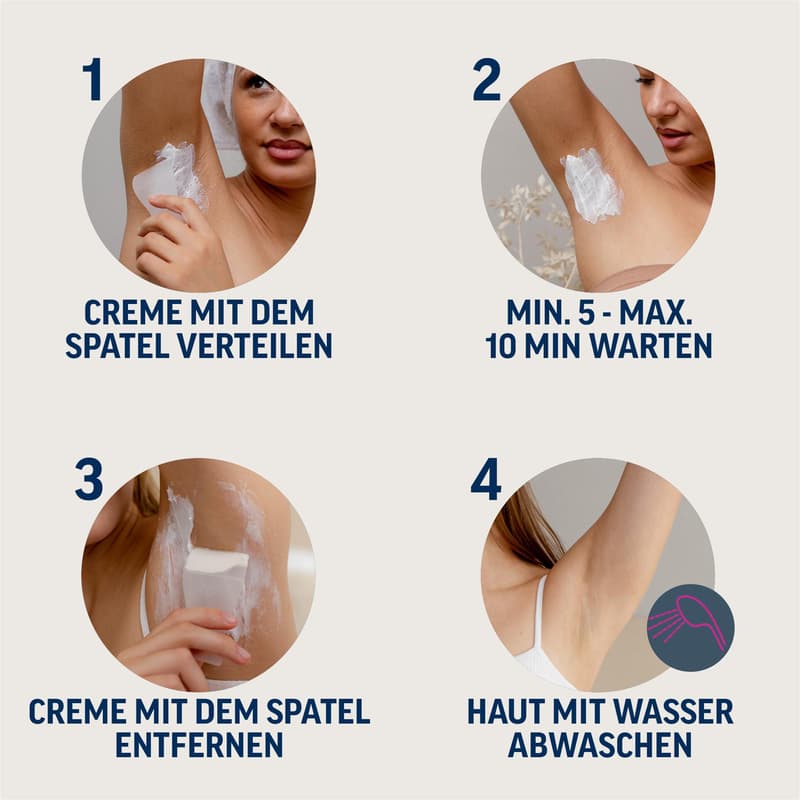 1

CREME MIT DEM SPATEL VERTEILEN

2

MIN. 5 - MAX. 10 MIN WARTEN

3

CREME MIT DEM SPATEL ENTFERNEN

4

HAUT MIT WASSER ABWASCHEN