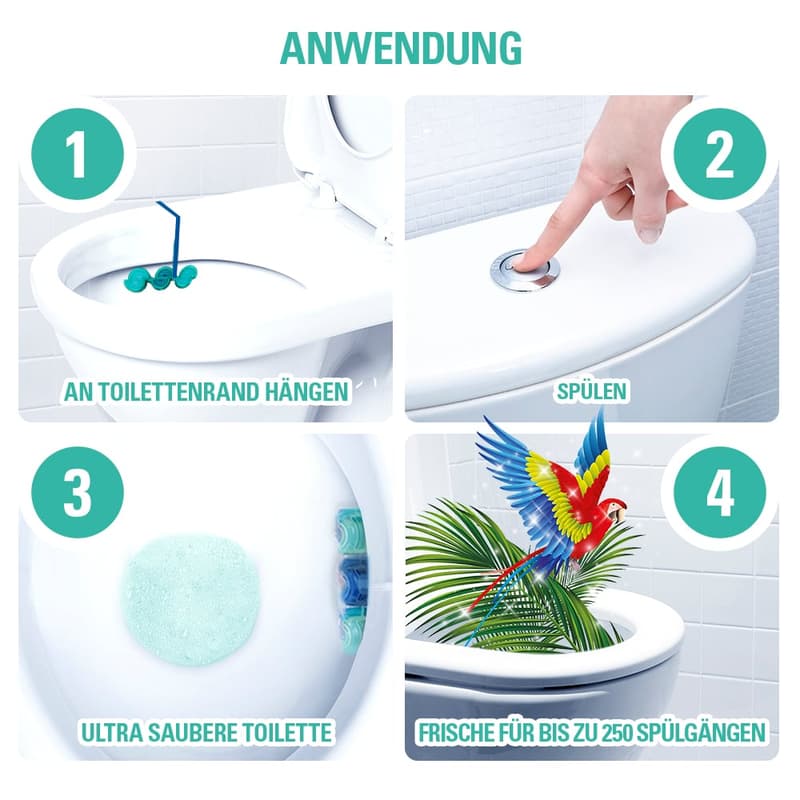 ANWENDUNG

1

AN TOILETTENRAND HÄNGEN

2

SPÜLEN

3

ULTRA SAUBERE TOILETTE

4

FRISCHE FÜR BIS ZU 250 SPÜLGÄNGEN